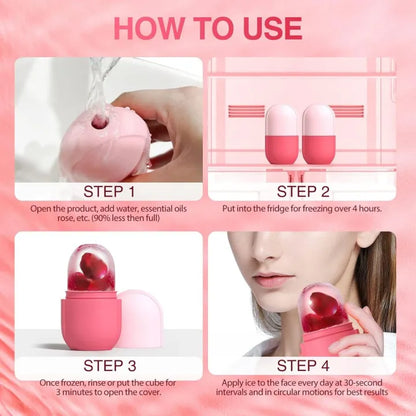 HOW TO USE

STEP 1

Open the product, add water, essential oils rose, etc. (90% less then full)

STEP 2

Put into the fridge for freezing over 4 hours.

STEP 3

Once frozen, rinse or put the cube for 3 minutes to open the cover.

STEP 4

Apply ice to the face every day at 30-second intervals and in circular motions for best results