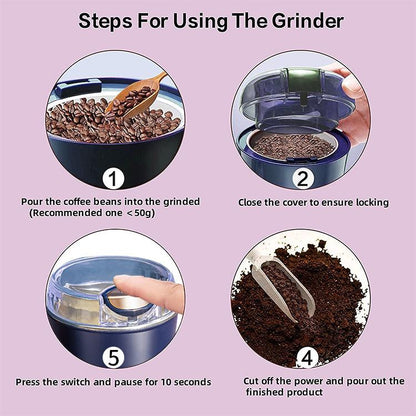 Steps For Using The Grinder

1

Pour the coffee beans into the grinded (Recommended one <50g)

2

Close the cover to ensure locking

5

Press the switch and pause for 10 seconds

4

Cut off the power and pour out the finished product