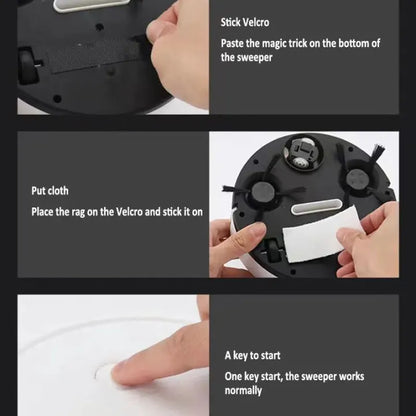 Stick Velcro

Paste the magic trick on the bottom of the sweeper

Put cloth

Place the rag on the Velcro and stick it on

A key to start

One key start, the sweeper works normally