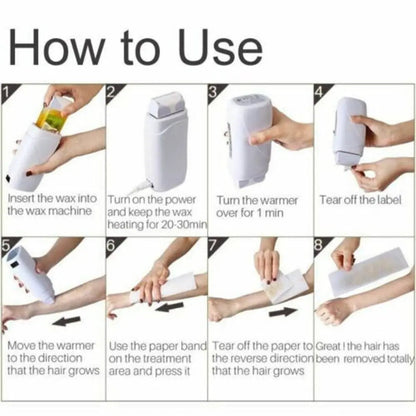 How to Use

1
Insert the wax into the wax machine

2
Turn on the power and keep the wax heating for 20-30min

3
Turn the warmer over for 1 min

4
Tear off the label

5
Move the warmer to the direction that the hair grows

6
Use the paper band on the treatment area and press it

7
Tear off the paper to the reverse direction that the hair grows

8
Great ! the hair has been removed totally