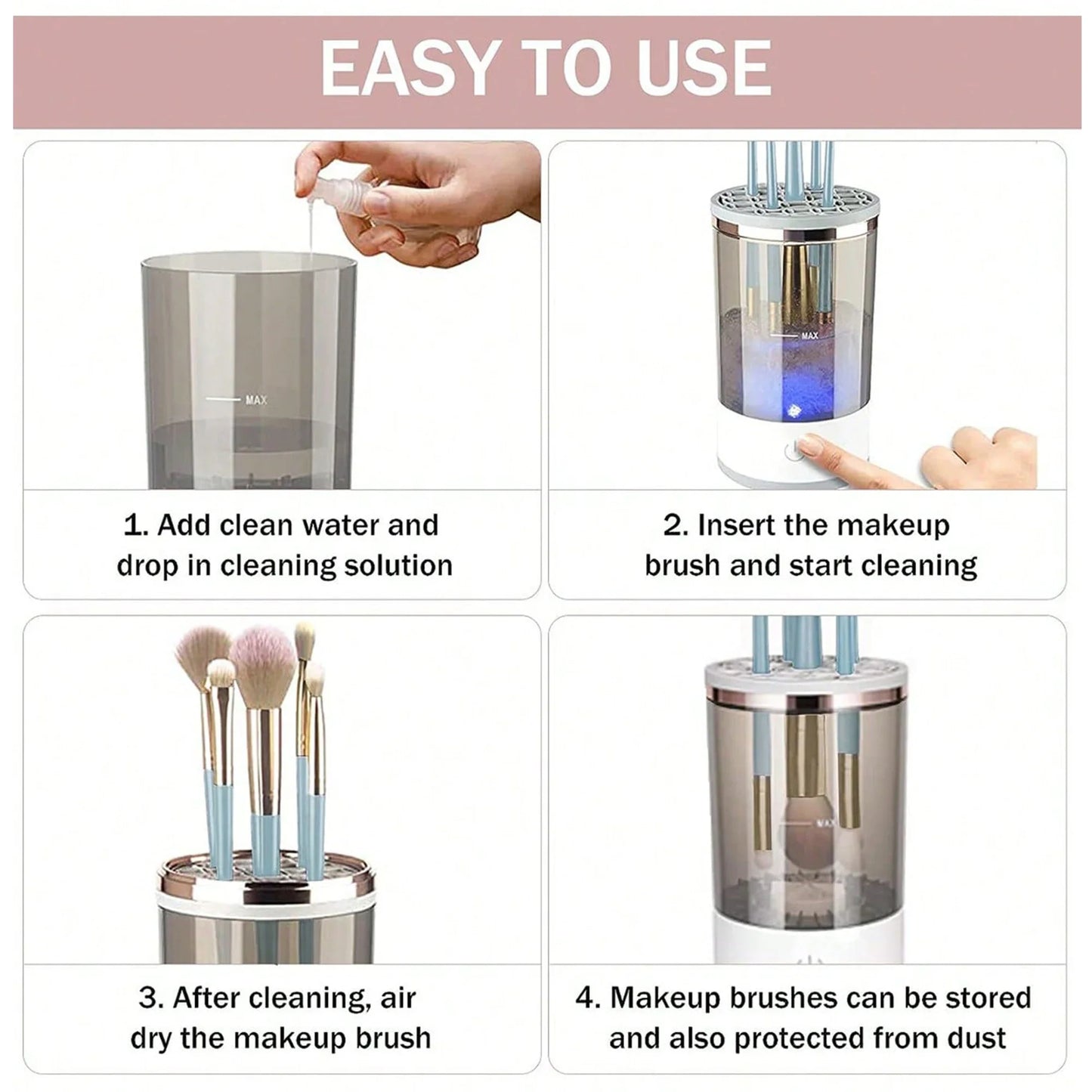 EASY TO USE

MAX

1. Add clean water and drop in cleaning solution

MAX

2. Insert the makeup brush and start cleaning

3. After cleaning, air dry the makeup brush

MAX

4. Makeup brushes can be stored and also protected from dust