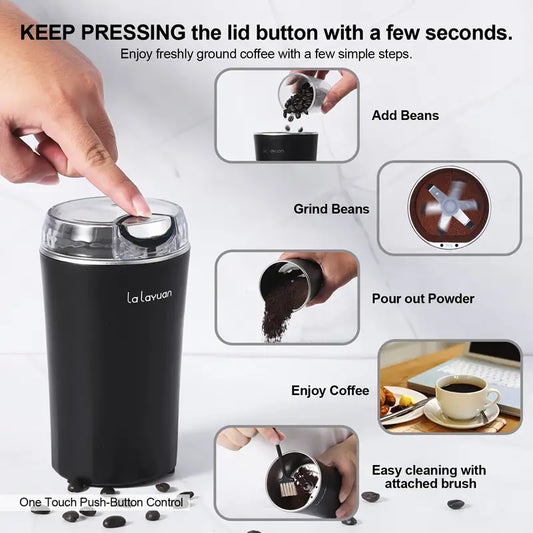 KEEP PRESSING the lid button with a few seconds.
Enjoy freshly ground coffee with a few simple steps.

Add Beans

Grind Beans

Pour out Powder

Enjoy Coffee

Easy cleaning with attached brush

lalayuan

One Touch Push-Button Control