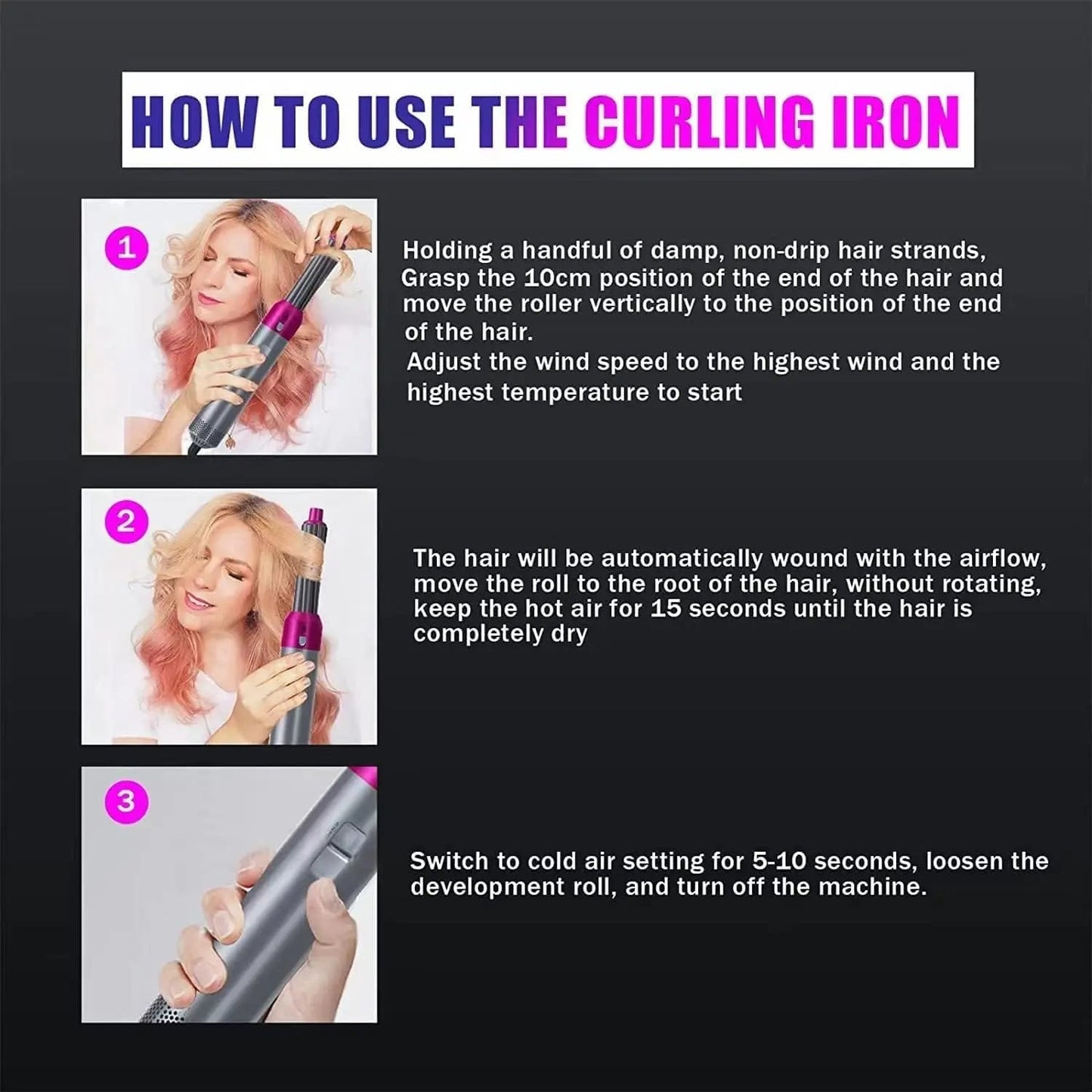 HOW TO USE THE CURLING IRON

1

Holding a handful of damp, non-drip hair strands, Grasp the 10cm position of the end of the hair and move the roller vertically to the position of the end of the hair.
Adjust the wind speed to the highest wind and the highest temperature to start

2

The hair will be automatically wound with the airflow, move the roll to the root of the hair, without rotating, keep the hot air for 15 seconds until the hair is completely dry

3

Switch to cold air setting for 5-10 seconds, loosen the development roll, and turn off the machine.